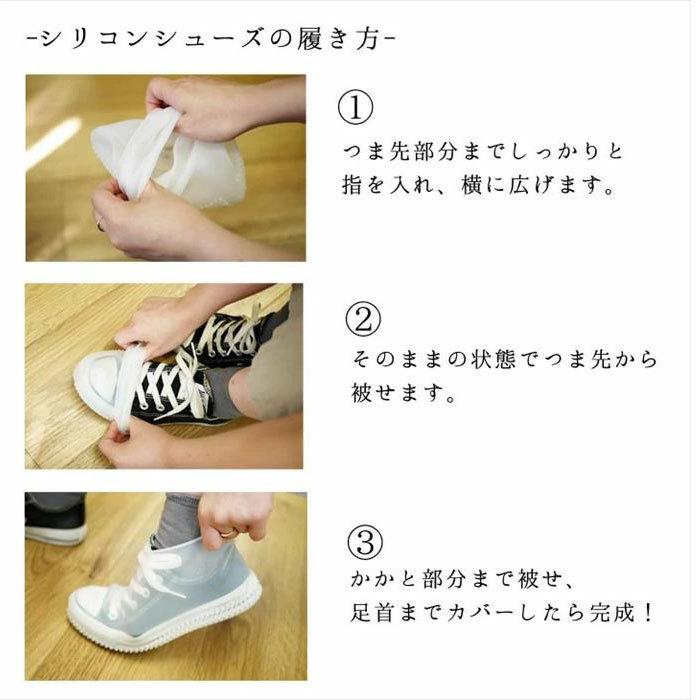 -シリコンシューズの履き方-

①
つま先部分までしっかりと指を入れ、横に広げます。

②
そのままの状態でつま先から被せます。

③
かかと部分まで被せ、足首までカバーしたら完成！