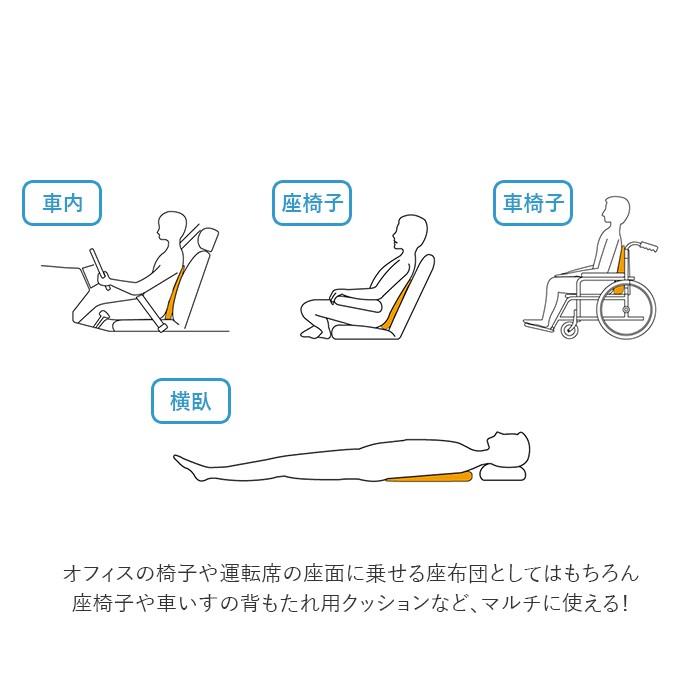 車内

座椅子

車椅子

横臥

オフィスの椅子や運転席の座面に乗せる座布団としてはもちろん
座椅子や車いすの背もたれ用クッションなど、マルチに使える!