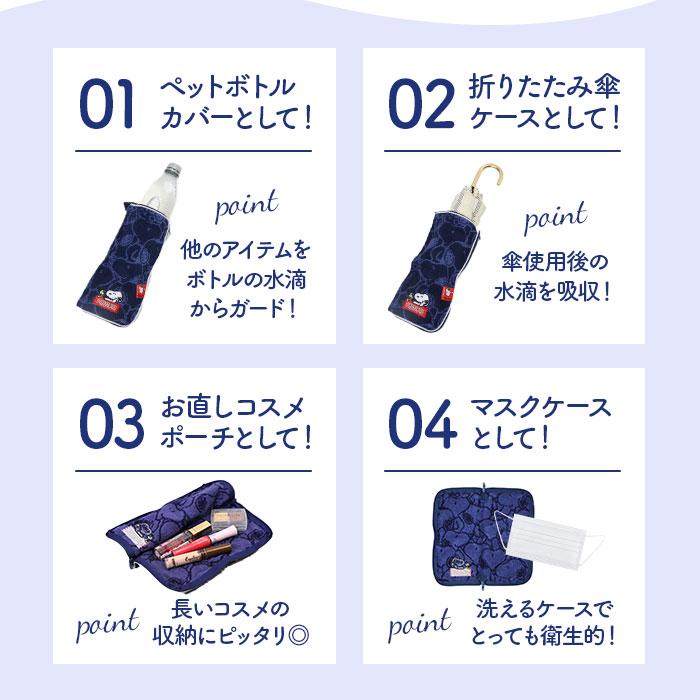 01 ペットボトルカバーとして!

point
他のアイテムをボトルの水滴からガード!

02 折りたたみ傘ケースとして!

point
傘使用後の水滴を吸収!

03 お直しコスメポーチとして!

point
長いコスメの収納にピッタリ◎

04 マスクケースとして!

point
洗えるケースでとっても衛生的!