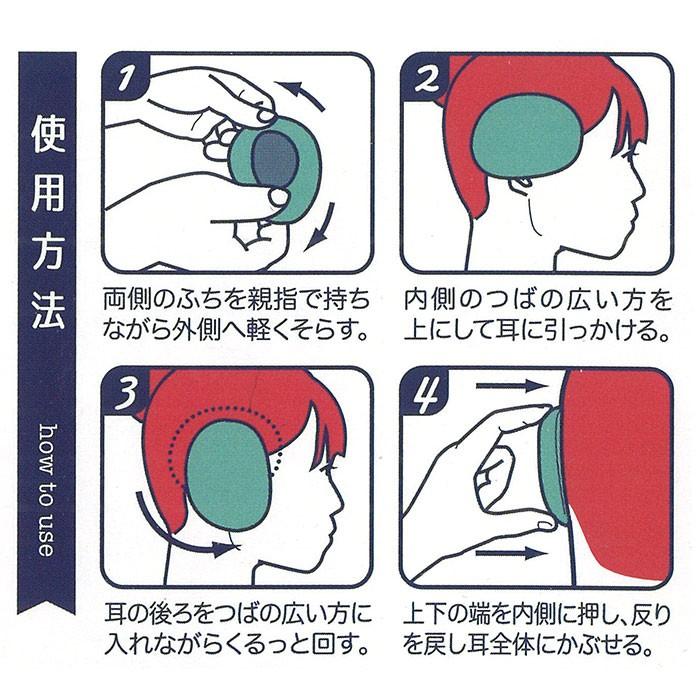 使用方法

how to use

1

両側のふちを親指で持ちながら外側へ軽くそらす。

2

内側のつばの広い方を上にして耳に引っかける。

3

耳の後ろをつばの広い方に入れながらくるっと回す。

4

上下の端を内側に押し、反りを戻し耳全体にかぶせる。