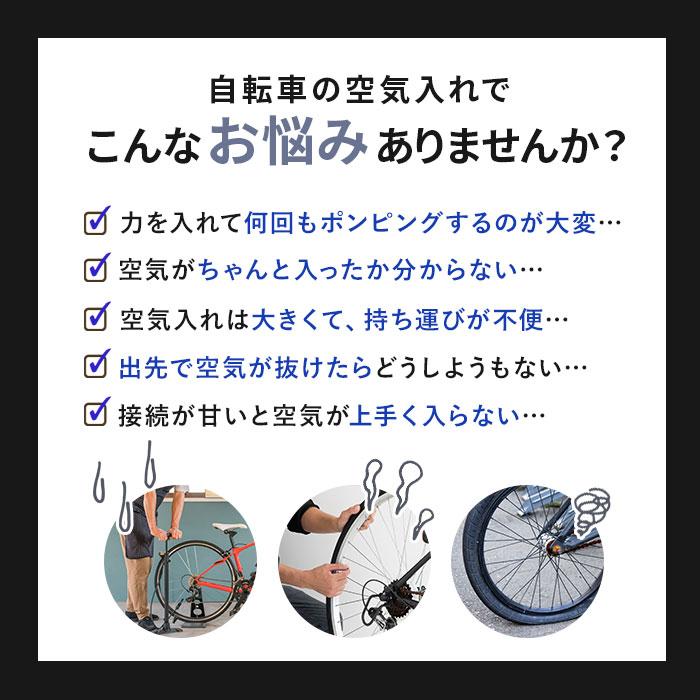 自転車の空気入れで
こんなお悩みありませんか？

力を入れて何回もポンピングするのが大変…

空気がちゃんと入ったか分からない…

空気入れは大きくて、持ち運びが不便…

出先で空気が抜けたらどうしようもない…

接続が甘いと空気が上手く入らない…