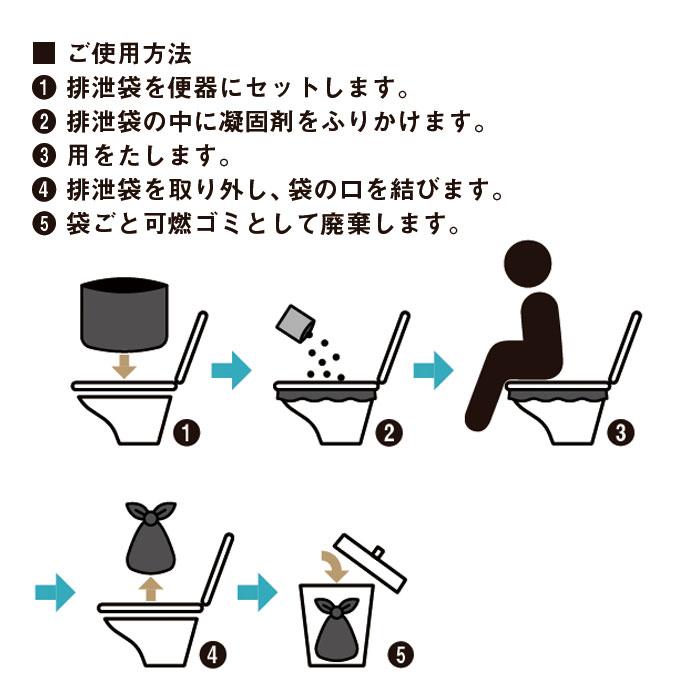 ■ ご使用方法
❶ 排泄袋を便器にセットします。
❷ 排泄袋の中に凝固剤をふりかけます。
❸ 用をたします。
❹ 排泄袋を取り外し、袋の口を結びます。
❺ 袋ごと可燃ゴミとして廃棄します。

❶
❷
❸
❹
❺