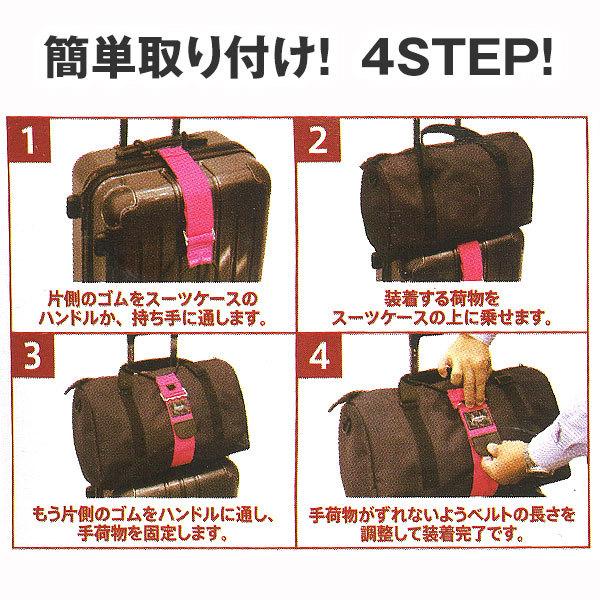 簡単取り付け! 4STEP!

1

片側のゴムをスーツケースのハンドルか、持ち手に通します。

2

装着する荷物をスーツケースの上に乗せます。

3

もう片側のゴムをハンドルに通し、手荷物を固定します。

4

手荷物がずれないようベルトの長さを調整して装着完了です。