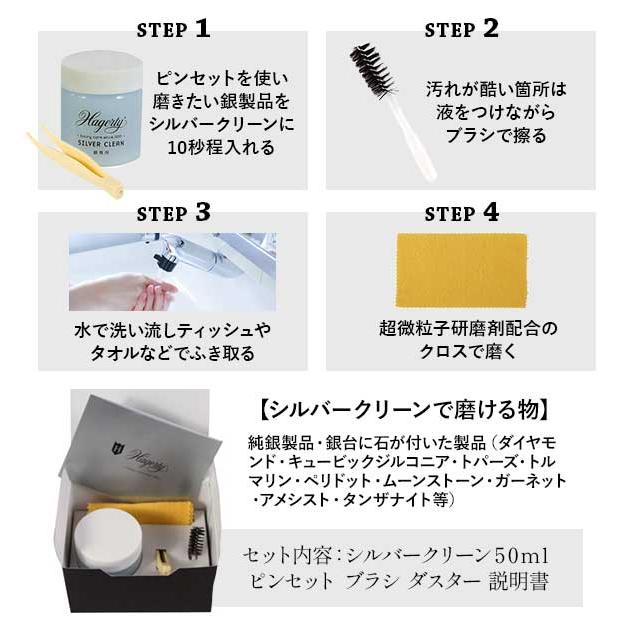 STEP 1

Hagerty
SILVER CLEAN

ピンセットを使い磨きたい銀製品をシルバークリーンに10秒程入れる

STEP 2

汚れが酷い箇所は液をつけながらブラシで擦る

STEP 3

水で洗い流しティッシュやタオルなどでふき取る

STEP 4

超微粒子研磨剤配合のクロスで磨く

Hagerty

【シルバークリーンで磨ける物】

純銀製品・銀台に石が付いた製品（ダイヤモンド・キュービックジルコニア・トパーズ・トルマリン・ペリドット・ムーンストーン・ガーネット・アメシスト・タンザナイト等）

セット内容：シルバークリーン50ml
ピンセット　ブラシ　ダスター　説明書