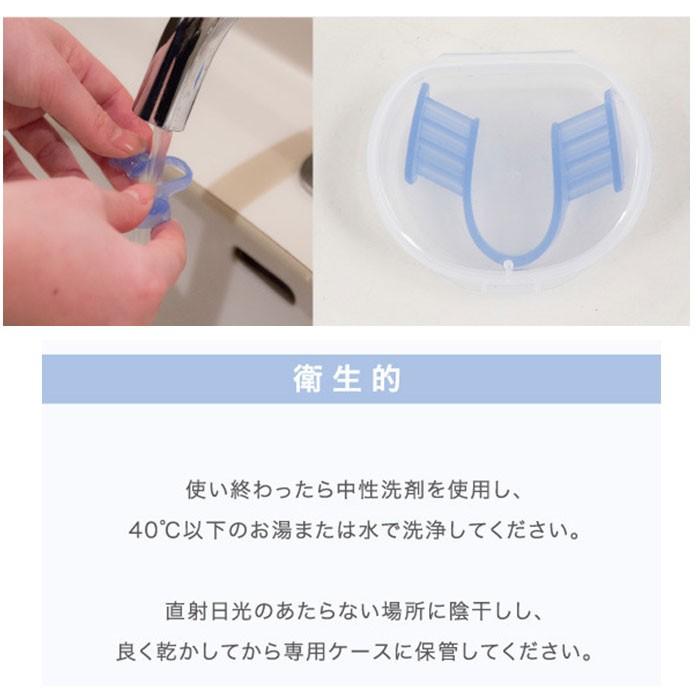 衛生的

使い終わったら中性洗剤を使用し、
40℃以下のお湯または水で洗浄してください。

直射日光のあたらない場所に陰干しし、
良く乾かしてから専用ケースに保管してください。