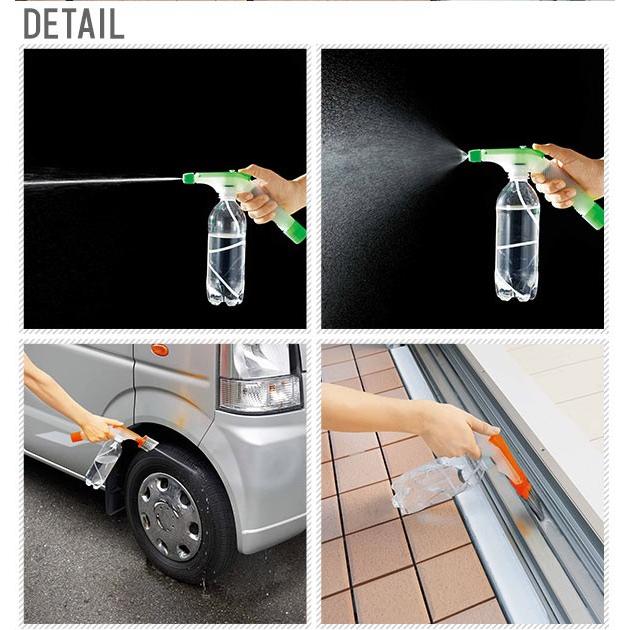 DETAIL