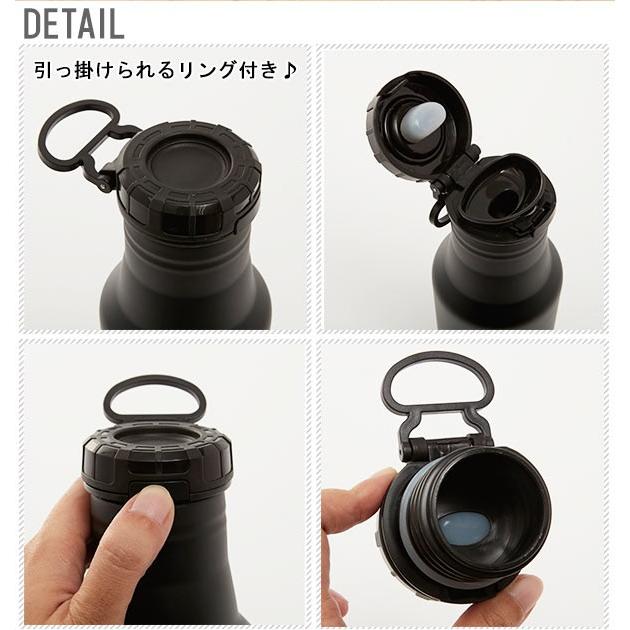 DETAIL

引っ掛けられるリング付き♪