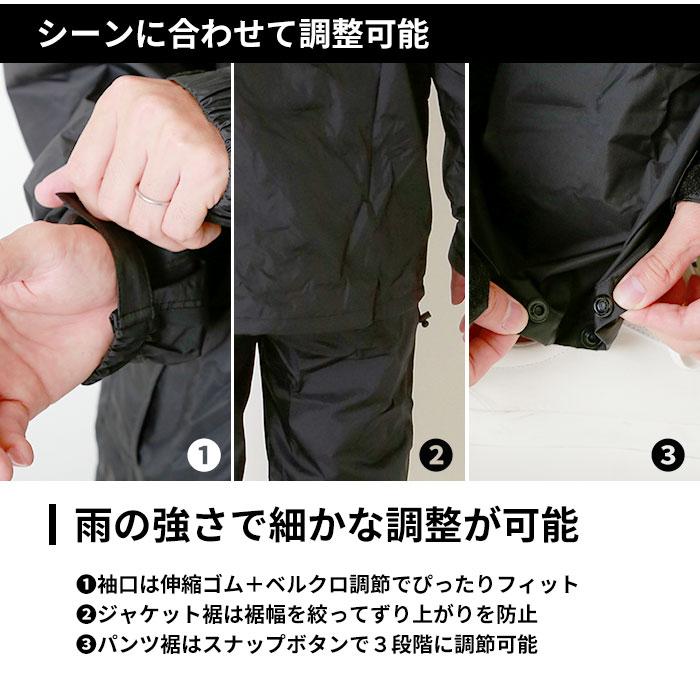 シーンに合わせて調整可能

1

2

3

雨の強さで細かな調整が可能

❶袖口は伸縮ゴム＋ベルクロ調節でぴったりフィット
❷ジャケット裾は裾幅を絞ってずり上がりを防止
❸パンツ裾はスナップボタンで３段階に調節可能