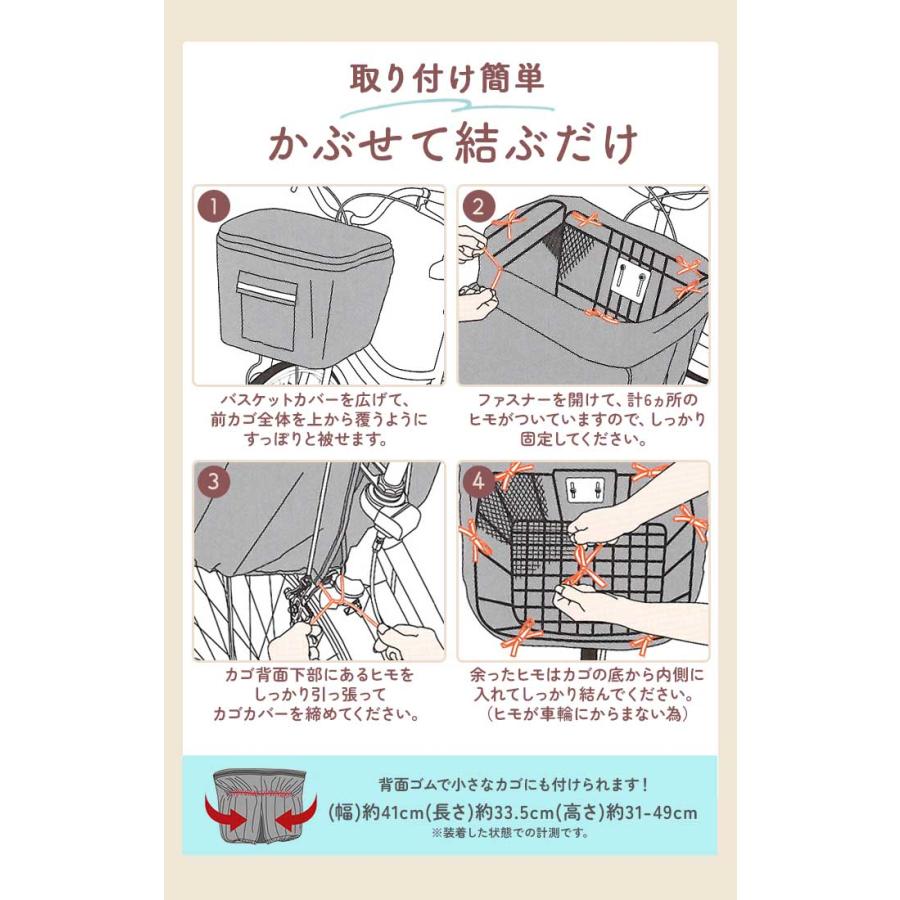 取り付け簡単
かぶせて結ぶだけ

1
バスケットカバーを広げて、前カゴ全体を上から覆うようにすっぽりと被せます。

2
ファスナーを開けて、計6ヵ所のヒモがついていますので、しっかり固定してください。

3
カゴ背面下部にあるヒモをしっかり引っ張ってカゴカバーを締めてください。

4
余ったヒモはカゴの底から内側に入れてしっかり結んでください。(ヒモが車輪にからまない為)

背面ゴムで小さなカゴにも付けられます！
(幅)約41cm(長さ)約33.5cm(高さ)約31-49cm
※装着した状態での計測です。