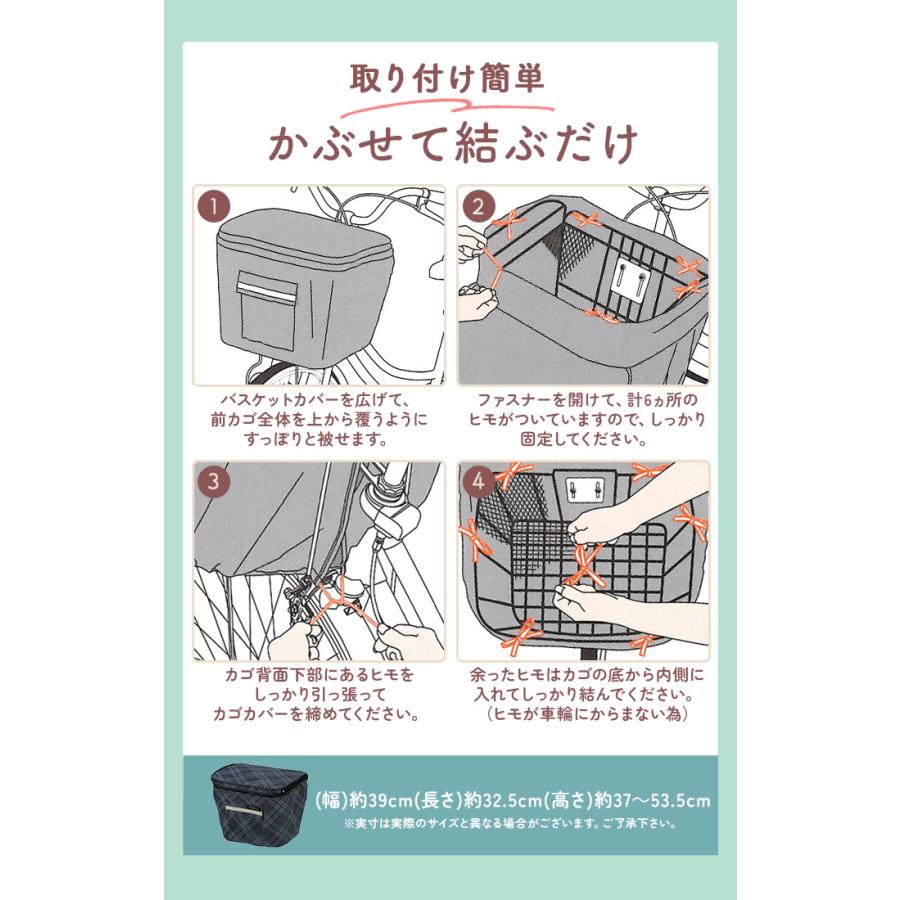 取り付け簡単

かぶせて結ぶだけ

1

バスケットカバーを広げて、前カゴ全体を上から覆うようにすっぽりと被せます。

2

ファスナーを開けて、計6ヵ所のヒモがついていますので、しっかり固定してください。

3

カゴ背面下部にあるヒモをしっかり引っ張ってカゴカバーを締めてください。

4

余ったヒモはカゴの底から内側に入れてしっかり結んでください。（ヒモが車輪にからまない為）

(幅)約39cm(長さ)約32.5cm(高さ)約37〜53.5cm

※実寸は実際のサイズと異なる場合がございます。ご了承下さい。