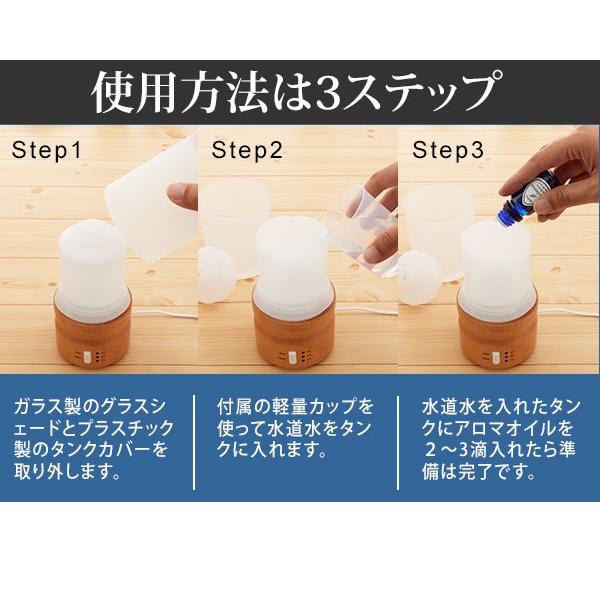 使用方法は3ステップ

Step1

Step2

Step3

ガラス製のグラスシェードとプラスチック製のタンクカバーを取り外します。

付属の軽量カップを使って水道水をタンクに入れます。

水道水を入れたタンクにアロマオイルを２～3滴入れたら準備は完了です。