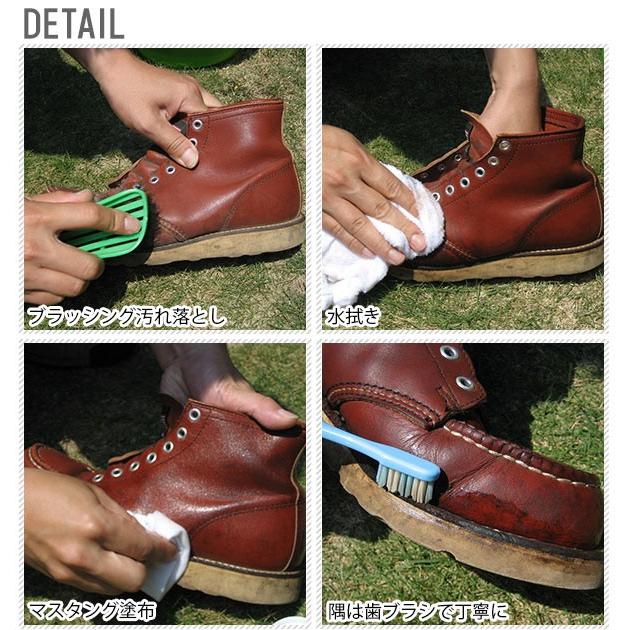 DETAIL

ブラッシング汚れ落とし

水拭き

マスタング塗布

隅は歯ブラシで丁寧に