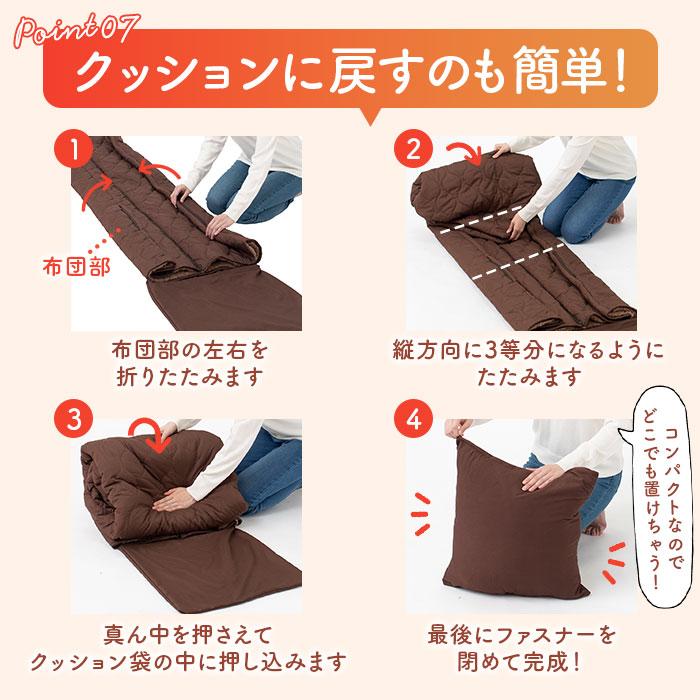 Point 07
クッションに戻すのも簡単！

1
布団部
布団部の左右を折りたたみます

2
縦方向に3等分になるようにたたみます

3
真ん中を押さえてクッション袋の中に押し込みます

4
コンパクトなのでどこでも置けちゃう！
最後にファスナーを閉めて完成！