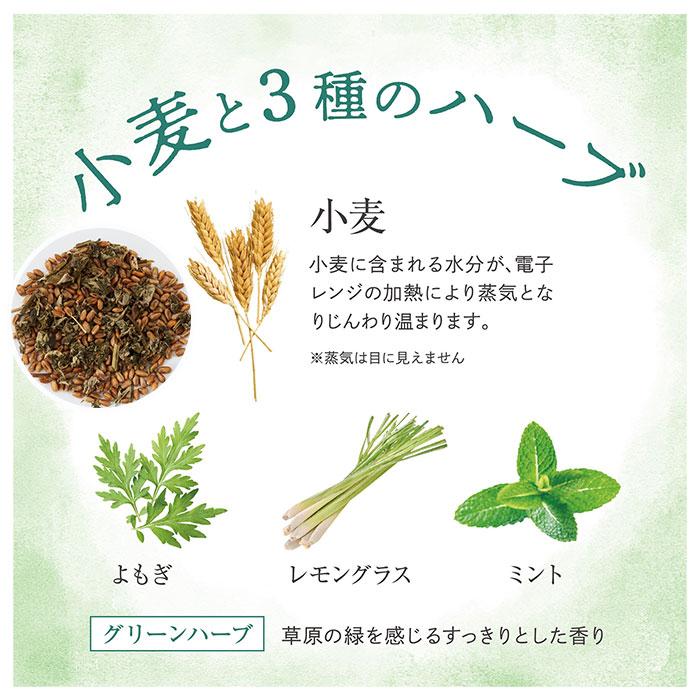 小麦と3種のハーブ

小麦

小麦に含まれる水分が、電子レンジの加熱により蒸気となりじんわり温まります。

※蒸気は目に見えません

よもぎ

レモングラス

ミント

グリーンハーブ

草原の緑を感じるすっきりとした香り