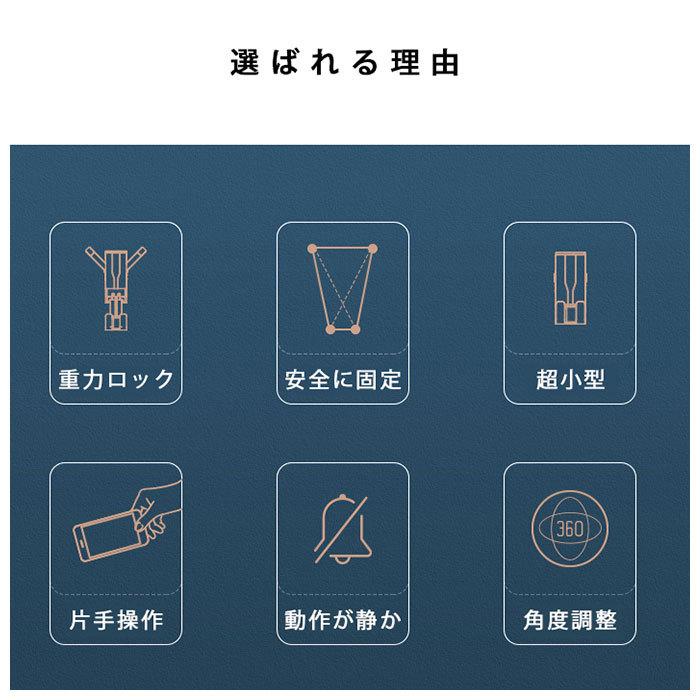 選ばれる理由

重力ロック

安全に固定

超小型

片手操作

動作が静か

360

角度調整