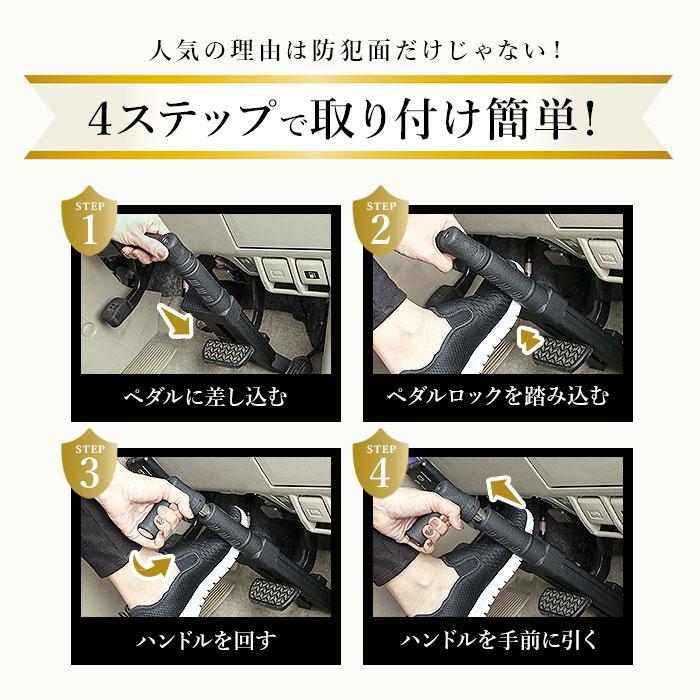 人気の理由は防犯面だけじゃない！

4ステップで取り付け簡単！

STEP 1

ペダルに差し込む

STEP 2

ペダルロックを踏み込む

STEP 3

ハンドルを回す

STEP 4

ハンドルを手前に引く