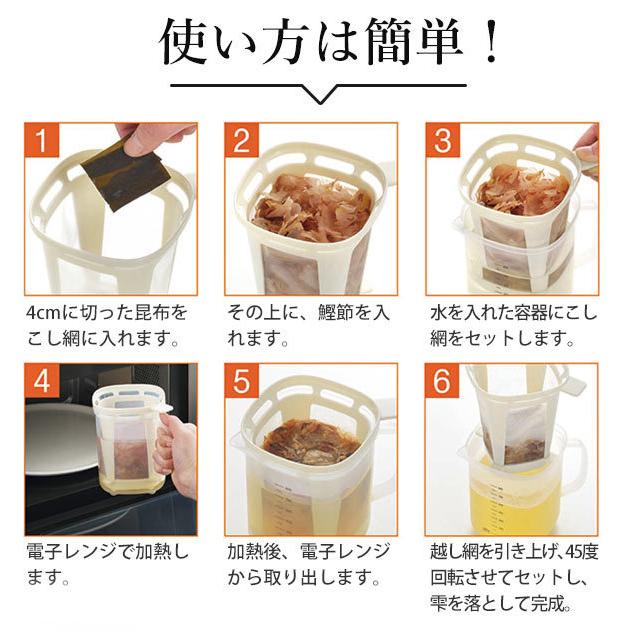 使い方は簡単！

1
4cmに切った昆布をこし網に入れます。

2
その上に、鰹節を入れます。

3
水を入れた容器にこし網をセットします。

4
電子レンジで加熱します。

5
加熱後、電子レンジから取り出します。

6
越し網を引き上げ､45度回転させてセットし、雫を落として完成。