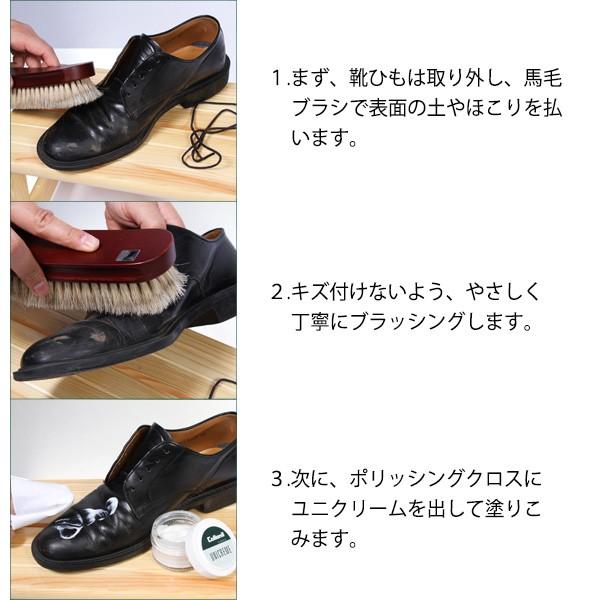 1.まず、靴ひもは取り外し、馬毛ブラシで表面の土やほこりを払います。

2.キズ付けないよう、やさしく丁寧にブラッシングします。

3.次に、ポリッシングクロスにユニクリームを出して塗りこみます。

Collonil

UNICREME