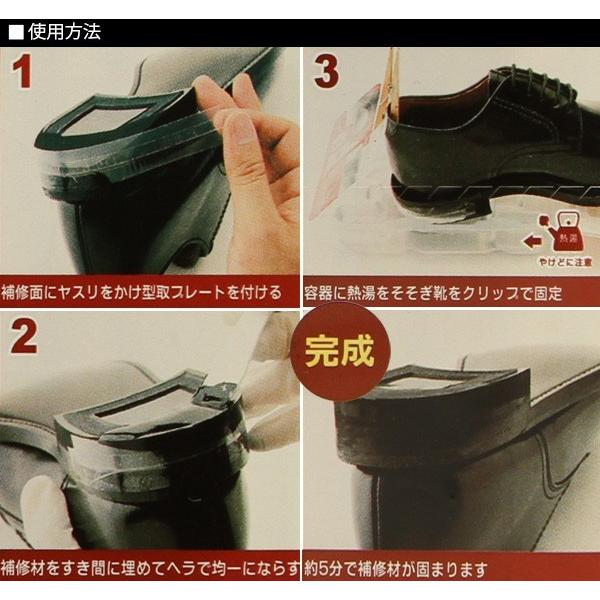 ■使用方法

1

補修面にヤスリをかけ型取プレートを付ける

3

熱湯

やけどに注意

容器に熱湯をそそぎ靴をクリップで固定

2

補修材をすき間に埋めてヘラで均一にならす

完成

約5分で補修材が固まります