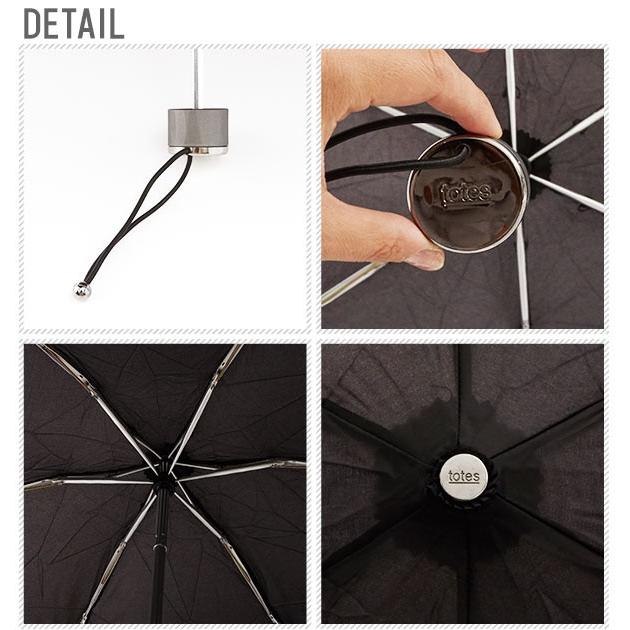 DETAIL

totes

totes