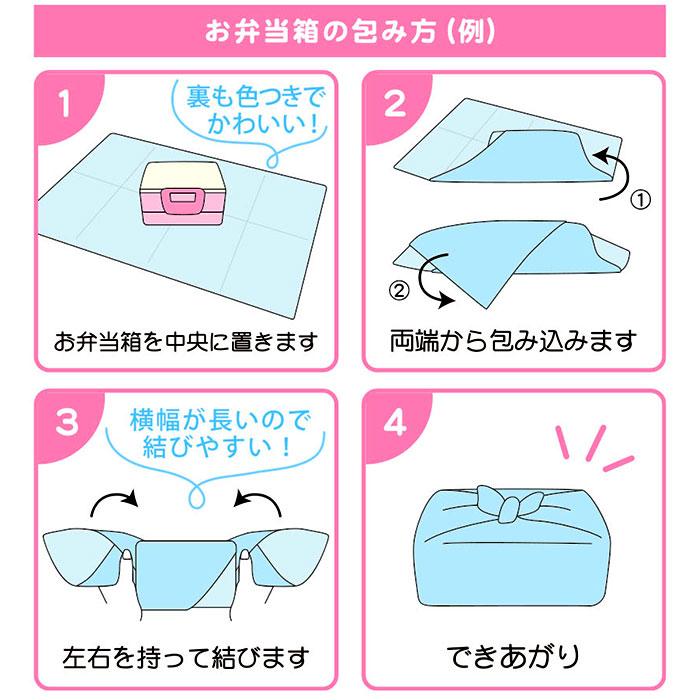 お弁当箱の包み方（例）

1

裏も色つきでかわいい！

お弁当箱を中央に置きます

2

①

②

両端から包み込みます

3

横幅が長いので結びやすい！

左右を持って結びます

4

できあがり