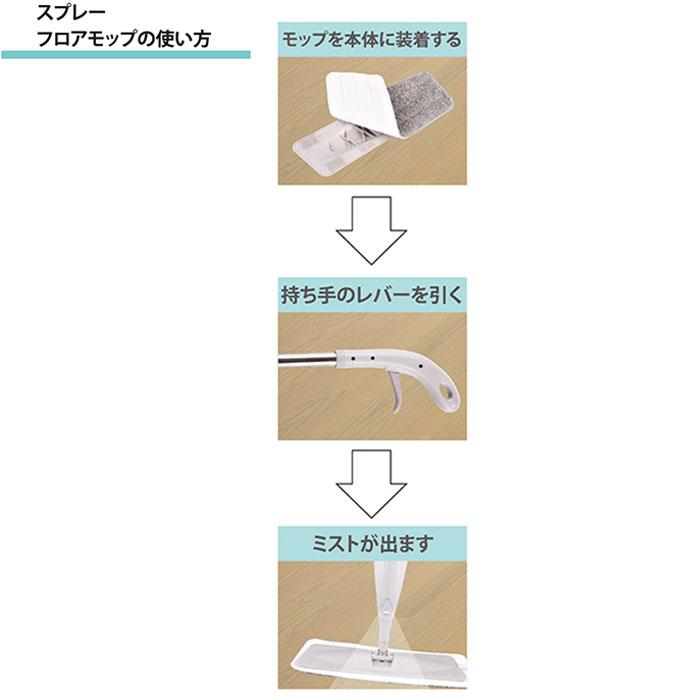 スプレー
フロアモップの使い方

モップを本体に装着する

持ち手のレバーを引く

ミストが出ます