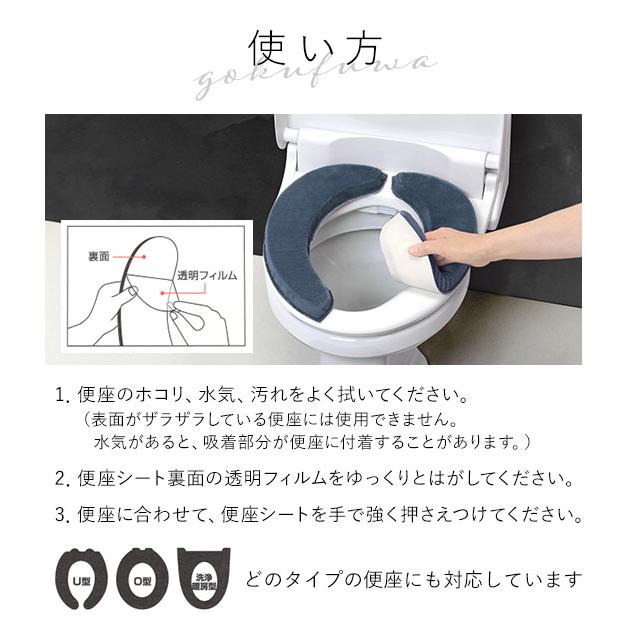 使い方
gokufuwa

裏面
透明フィルム

1. 便座のホコリ、水気、汚れをよく拭いてください。
（表面がザラザラしている便座には使用できません。
水気があると、吸着部分が便座に付着することがあります。）

2. 便座シート裏面の透明フィルムをゆっくりとはがしてください。

3. 便座に合わせて、便座シートを手で強く押さえつけてください。

U型
O型
洗浄暖房型
どのタイプの便座にも対応しています