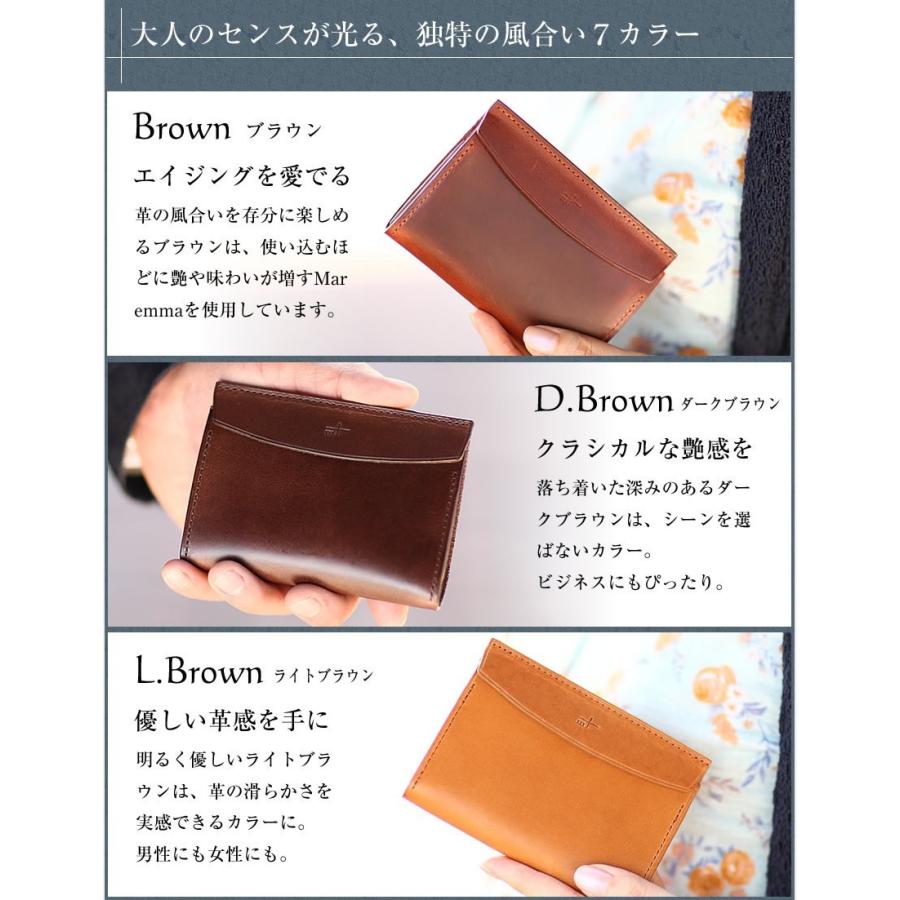 大人のセンスが光る、独特の風合い７カラー

Brown ブラウン

エイジングを愛でる

革の風合いを存分に楽しめるブラウンは、使い込むほどに艶や味わいが増すMaremmaを使用しています。

D.Brown ダークブラウン

クラシカルな艶感を

落ち着いた深みのあるダークブラウンは、シーンを選ばないカラー。
ビジネスにもぴったり。

L.Brown ライトブラウン

優しい革感を手に

明るく優しいライトブラウンは、革の滑らかさを実感できるカラーに。
男性にも女性にも。