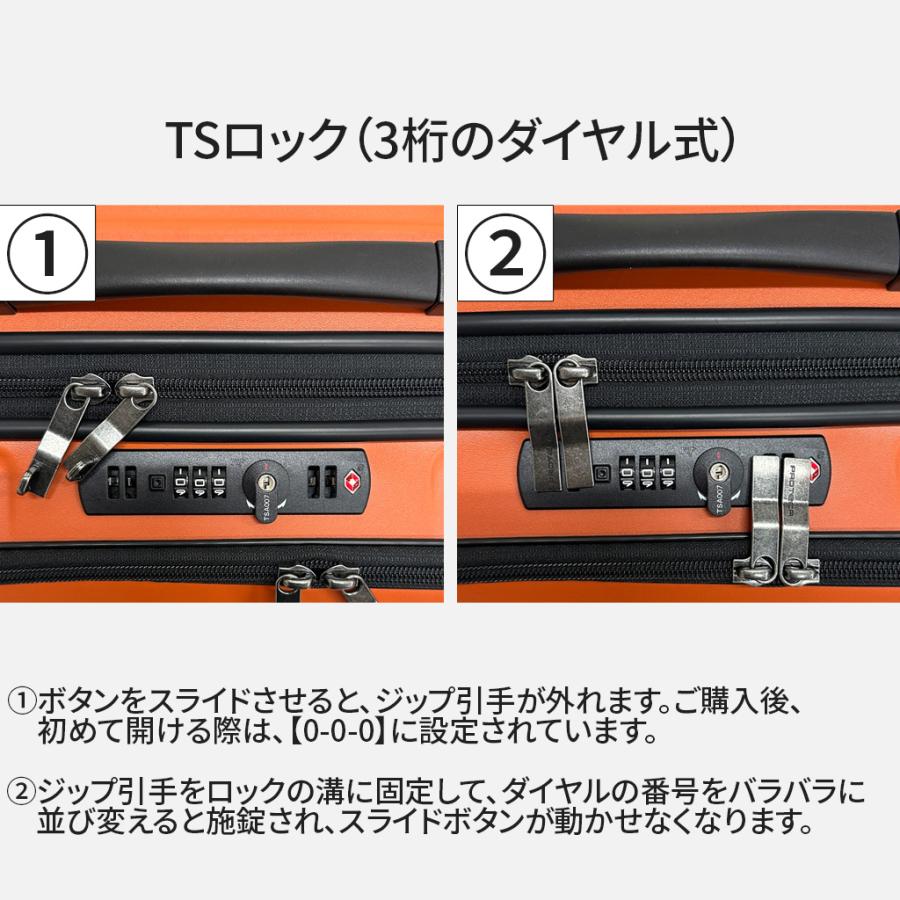 TSロック（3桁のダイヤル式）

①

TSA007

②

TSA007

PROTECA

①ボタンをスライドさせると、ジップ引手が外れます。ご購入後、初めて開ける際は、【0-0-0】に設定されています。

②ジップ引手をロックの溝に固定して、ダイヤルの番号をバラバラに並び変えると施錠され、スライドボタンが動かせなくなります。