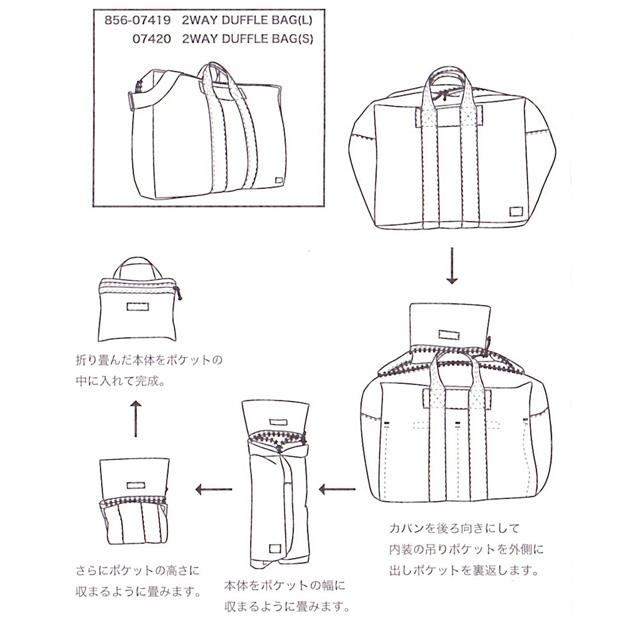 856-07419 2WAY DUFFLE BAG(L)
07420 2WAY DUFFLE BAG(S)

カバンを後ろ向きにして内装の吊りポケットを外側に出しポケットを裏返します。

本体をポケットの幅に収まるように畳みます。

さらにポケットの高さに収まるように畳みます。

折り畳んだ本体をポケットの中に入れて完成。