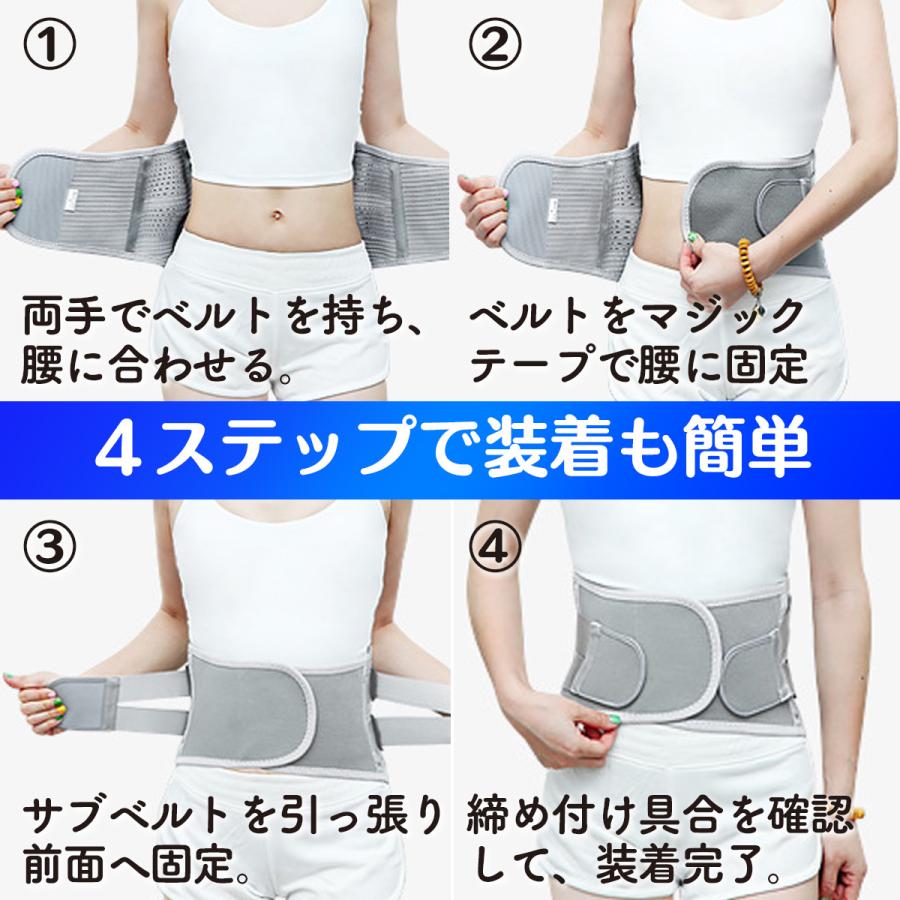 ①

両手でベルトを持ち、腰に合わせる。

②

ベルトをマジックテープで腰に固定

4ステップで装着も簡単

③

サブベルトを引っ張り前面へ固定。

④

締め付け具合を確認して、装着完了。