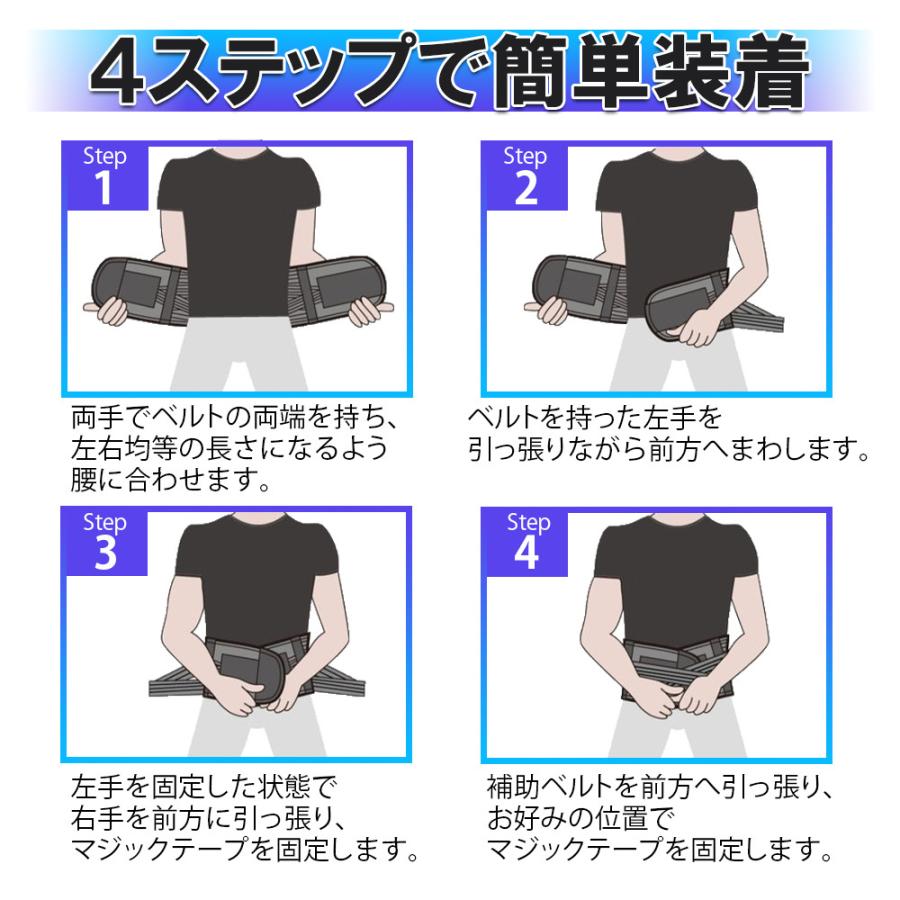 4ステップで簡単装着

Step 1

両手でベルトの両端を持ち、左右均等の長さになるよう腰に合わせます。

Step 2

ベルトを持った左手を引っ張りながら前方へまわします。

Step 3

左手を固定した状態で右手を前方に引っ張り、マジックテープを固定します。

Step 4

補助ベルトを前方へ引っ張り、お好みの位置でマジックテープを固定します。