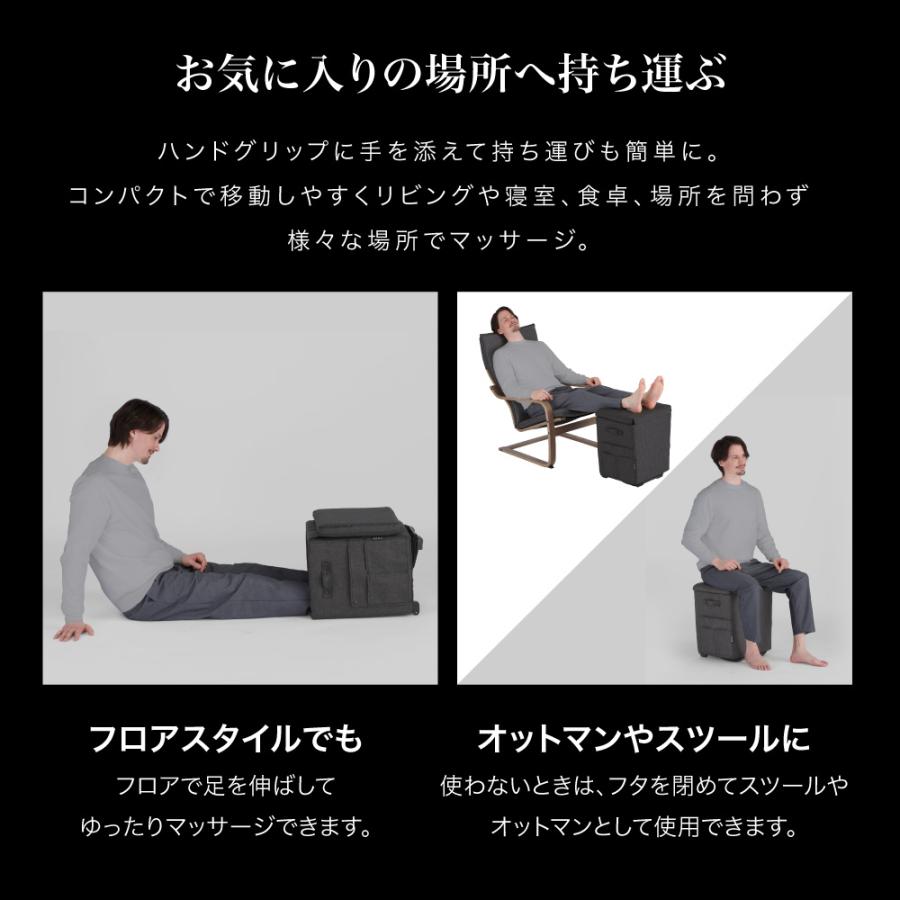 お気に入りの場所へ持ち運ぶ

ハンドグリップに手を添えて持ち運びも簡単に。
コンパクトで移動しやすくリビングや寝室、食卓、場所を問わず
様々な場所でマッサージ。

フロアスタイルでも

フロアで足を伸ばして
ゆったりマッサージできます。

オットマンやスツールに

使わないときは、フタを閉めてスツールや
オットマンとして使用できます。