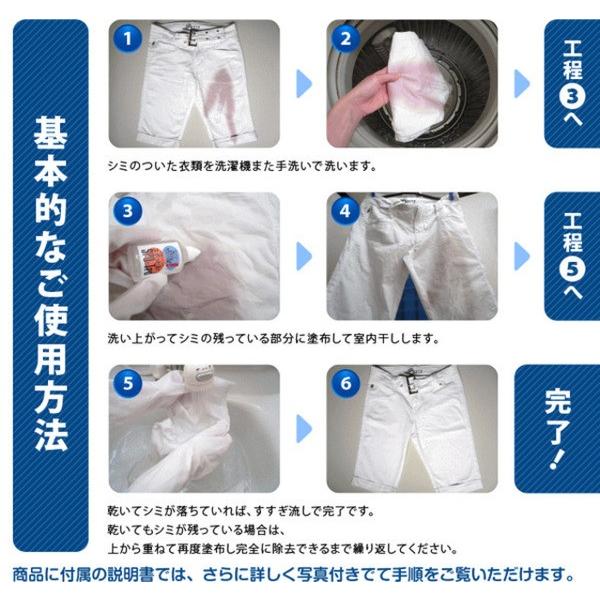 基本的なご使用方法

1

2

工程③へ

シミのついた衣類を洗濯機また手洗いで洗います。

3

4

工程⑤へ

洗い上がってシミの残っている部分に塗布して室内干しします。

5

6

完了!

乾いてシミが落ちていれば、すすぎ流しで完了です。
乾いてもシミが残っている場合は、
上から重ねて再度塗布し完全に除去できるまで繰り返してください。

商品に付属の説明書では、さらに詳しく写真付きでて手順をご覧いただけます。