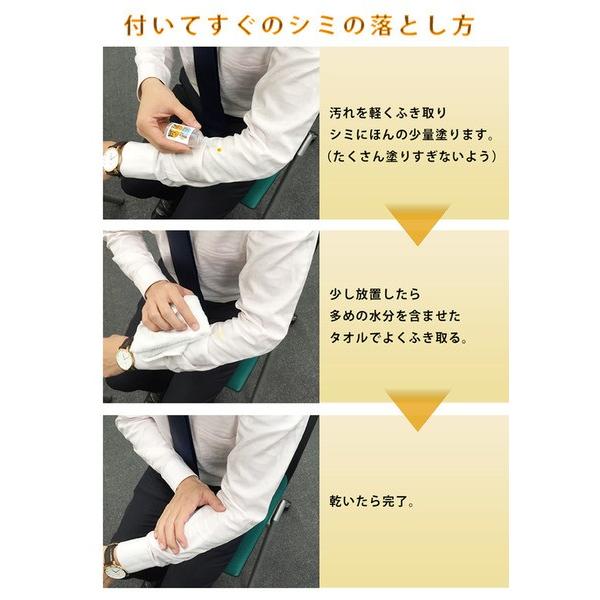 付いてすぐのシミの落とし方

汚れを軽くふき取り
シミにほんの少量塗ります。
（たくさん塗りすぎないよう）

少し放置したら
多めの水分を含ませた
タオルでよくふき取る。

乾いたら完了。