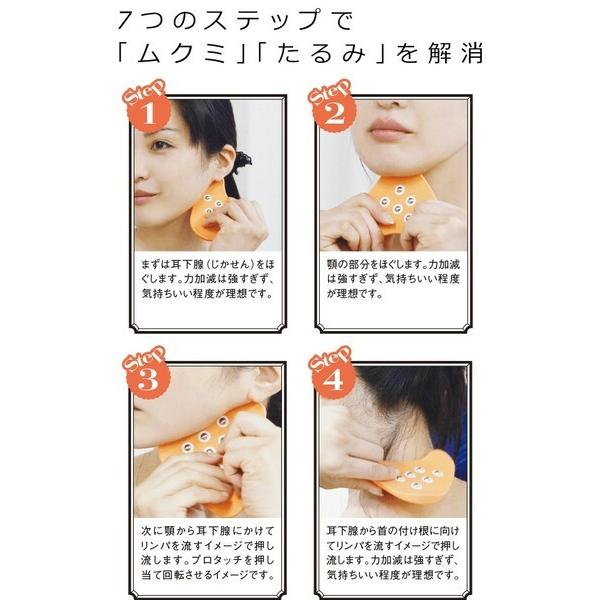 7つのステップで
「ムクミ」「たるみ」を解消

Step 1

まずは耳下腺（じかせん）をほぐします。力加減は強すぎず、気持ちいい程度が理想です。

Step 2

顎の部分をほぐします。力加減は強すぎず、気持ちいい程度が理想です。

Step 3

次に顎から耳下腺にかけてリンパを流すイメージで押し流します。プロタッチを押し当て回転させるイメージです。

Step 4

耳下腺から首の付け根に向けてリンパを流すイメージで押し流します。力加減は強すぎず、気持ちいい程度が理想です。