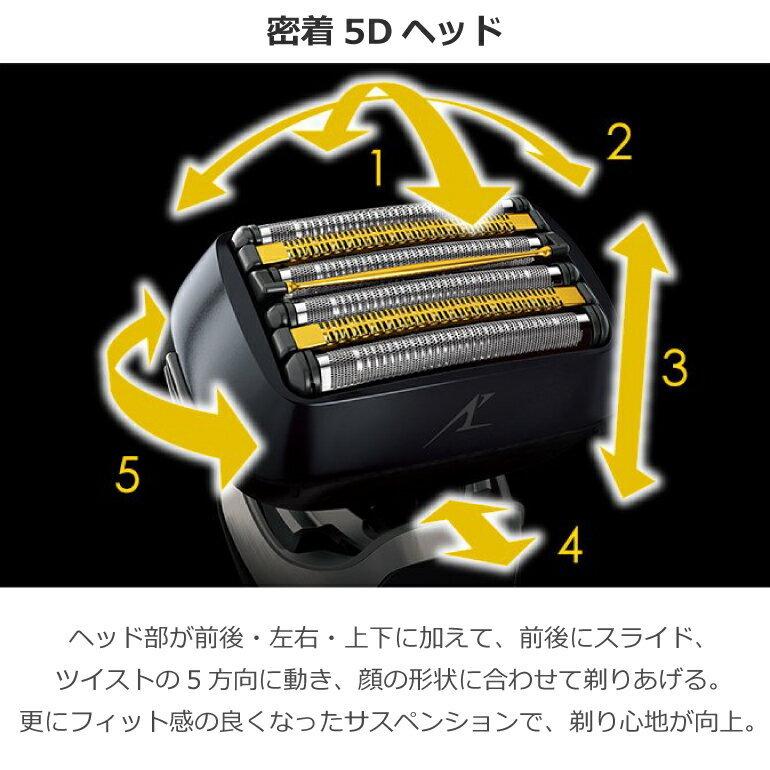 密着 5D ヘッド

1

2

3

4

5

ヘッド部が前後・左右・上下に加えて、前後にスライド、ツイストの 5 方向に動き、顔の形状に合わせて剃りあげる。更にフィット感の良くなったサスペンションで、剃り心地が向上。