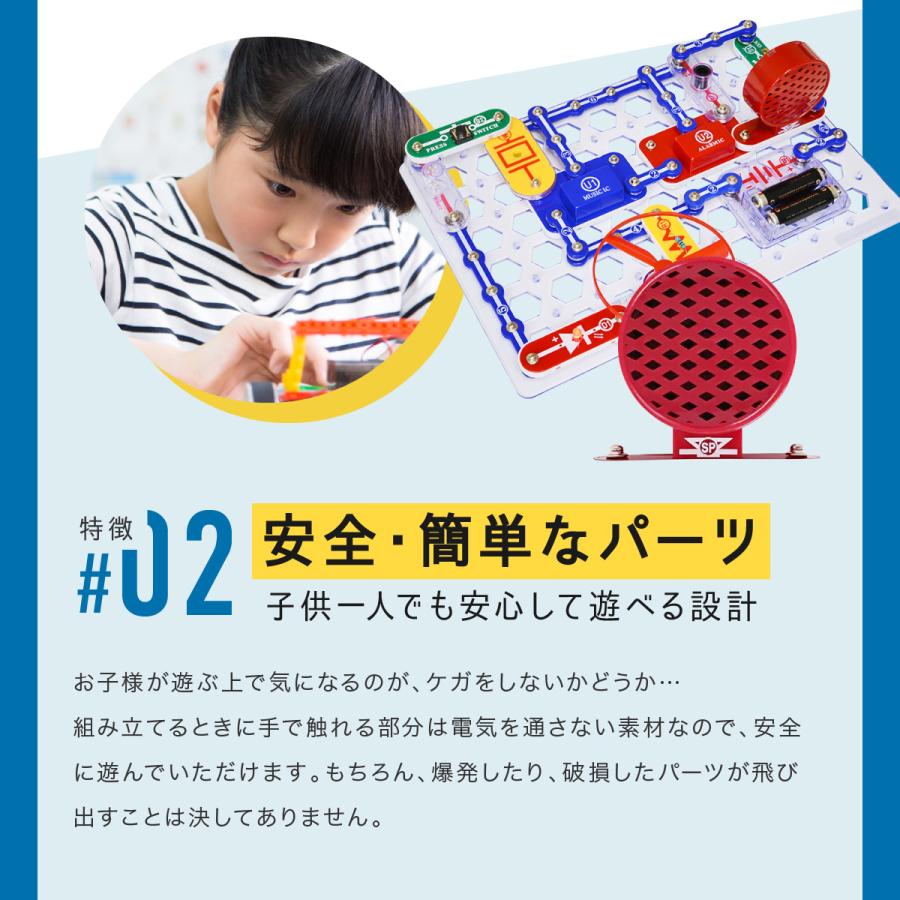 PRESS SWITCH

U1 MUSIC IC

U2 ALARM IC

SP

特徴

#02

安全・簡単なパーツ

子供一人でも安心して遊べる設計

お子様が遊ぶ上で気になるのが、ケガをしないかどうか…
組み立てるときに手で触れる部分は電気を通さない素材なので、安全に遊んでいただけます。もちろん、爆発したり、破損したパーツが飛び出すことは決してありません。