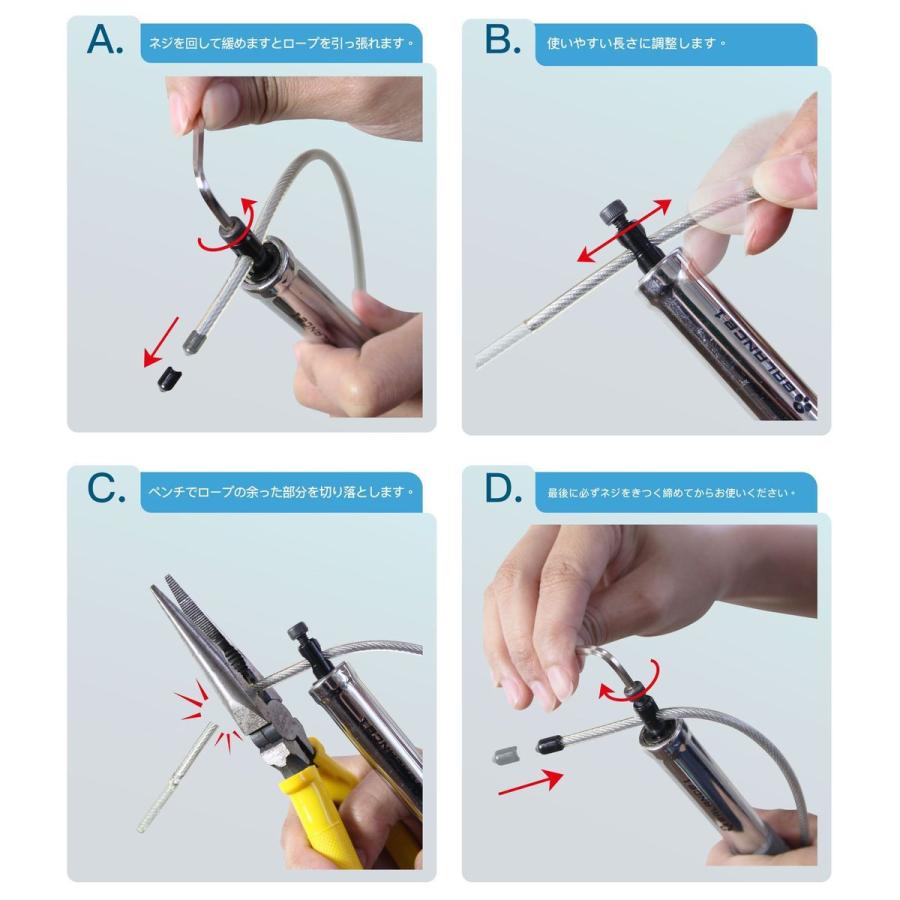 A.
ネジを回して緩めますとロープを引っ張れます。

B.
使いやすい長さに調整します。

BALANCE1

C.
ペンチでロープの余った部分を切り落とします。

D.
最後に必ずネジをきつく締めてからお使いください。