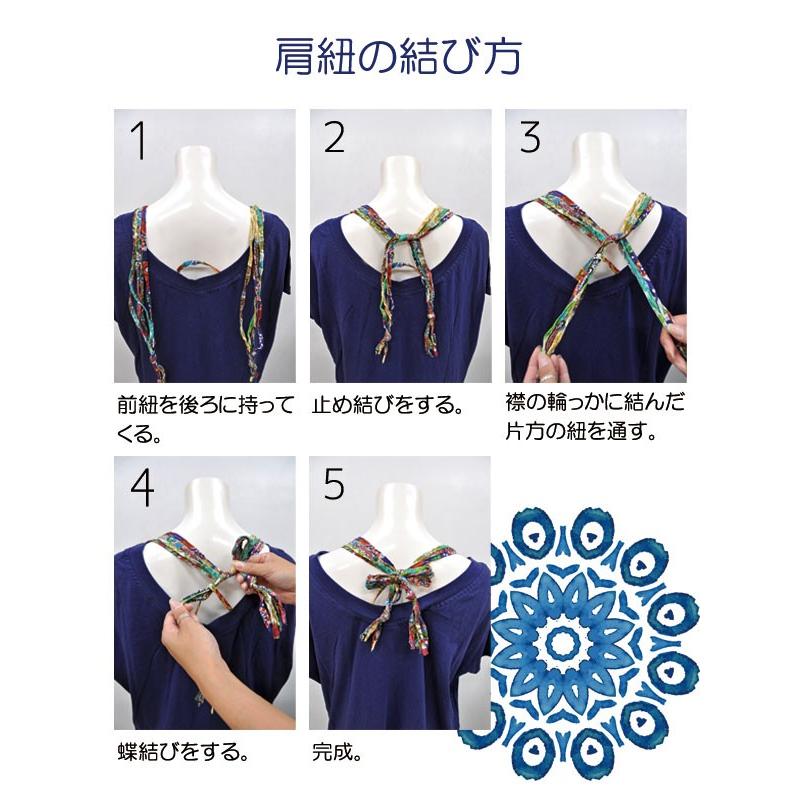 肩紐の結び方

1

前紐を後ろに持ってくる。

2

止め結びをする。

3

襟の輪っかに結んだ片方の紐を通す。

4

蝶結びをする。

5

完成。