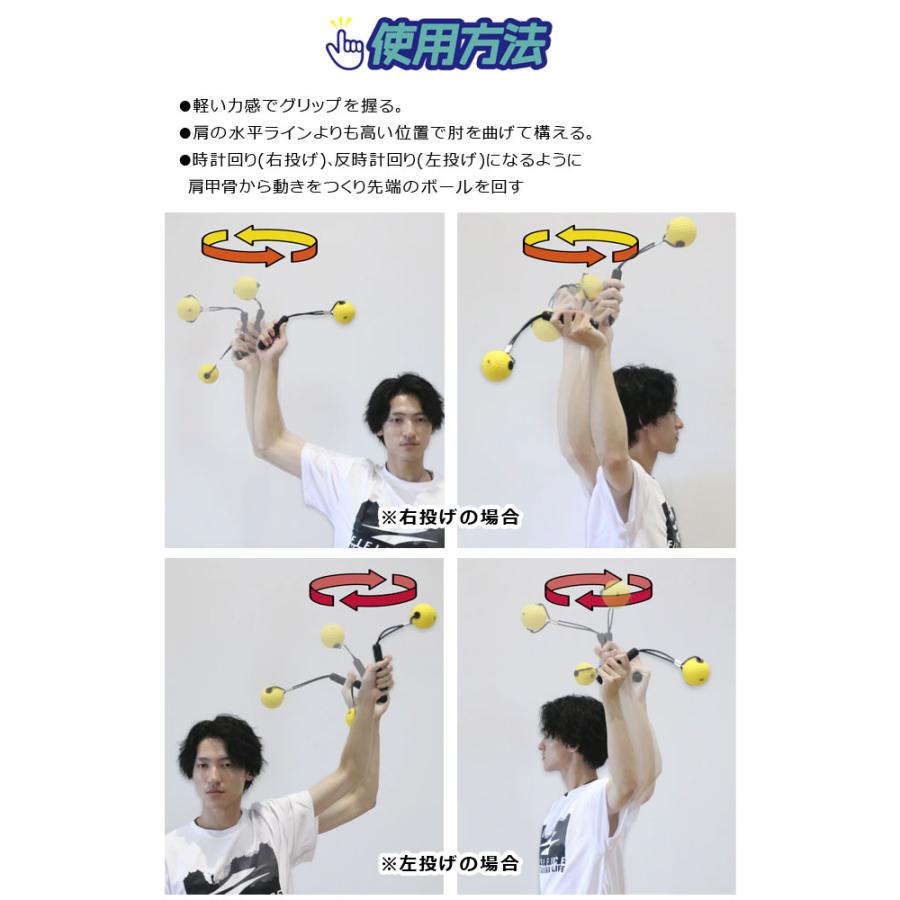 使用方法

●軽い力感でグリップを握る。
●肩の水平ラインよりも高い位置で肘を曲げて構える。
●時計回り(右投げ)、反時計回り(左投げ)になるように肩甲骨から動きをつくり先端のボールを回す

※右投げの場合

※左投げの場合