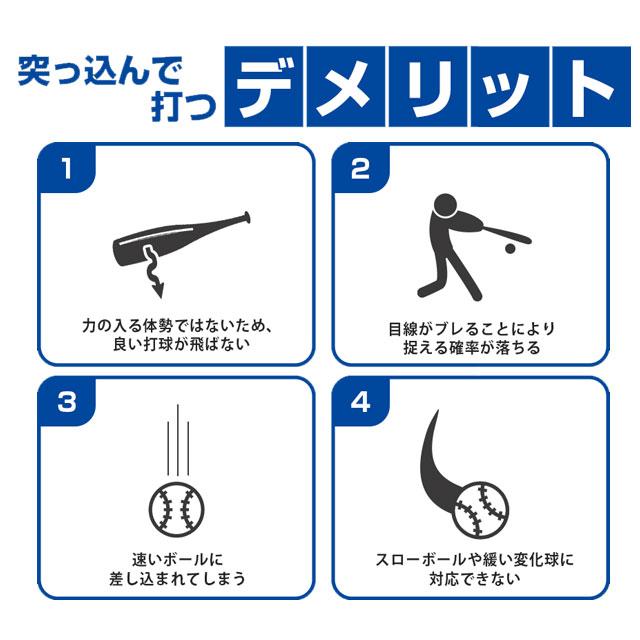 突っ込んで打つ デメリット

1

力の入る体勢ではないため、良い打球が飛ばない

2

目線がブレることにより捉える確率が落ちる

3

速いボールに差し込まれてしまう

4

スローボールや緩い変化球に対応できない