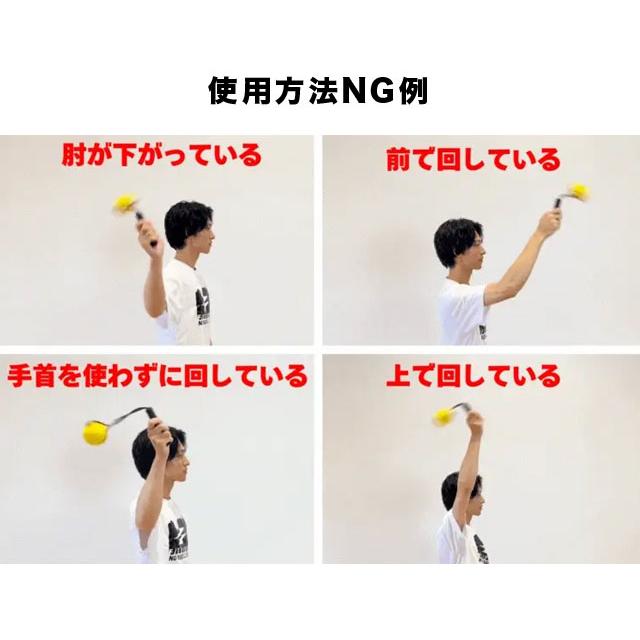 使用方法NG例

肘が下がっている

前で回している

手首を使わずに回している

上で回している