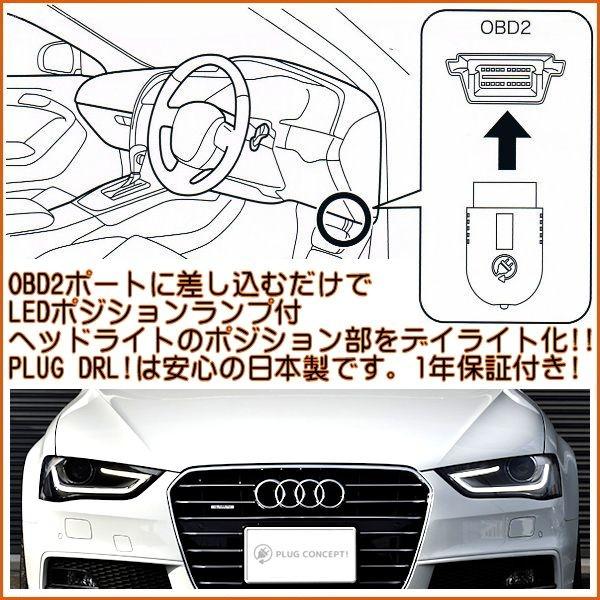 OBD2

OBD2ポートに差し込むだけで
LEDポジションランプ付
ヘッドライトのポジション部をデイライト化!!
PLUG DRL!は安心の日本製です。1年保証付き!

PLUG CONCEPT!