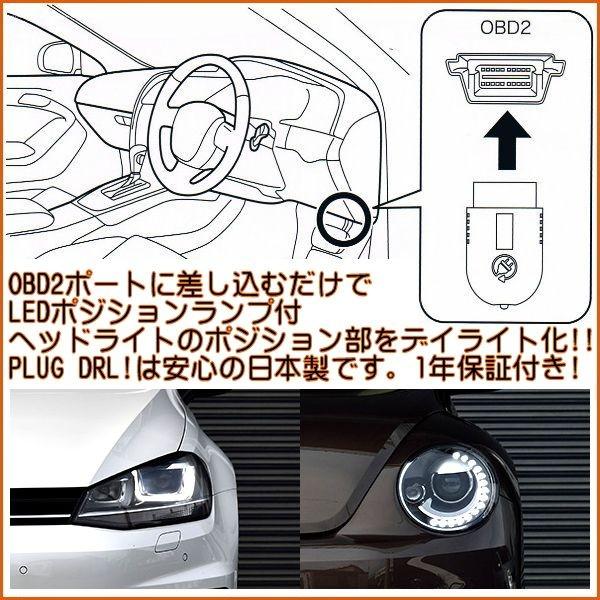 OBD2

OBD2ポートに差し込むだけで
LEDポジションランプ付
ヘッドライトのポジション部をデイライト化!!
PLUG DRL!は安心の日本製です。1年保証付き!