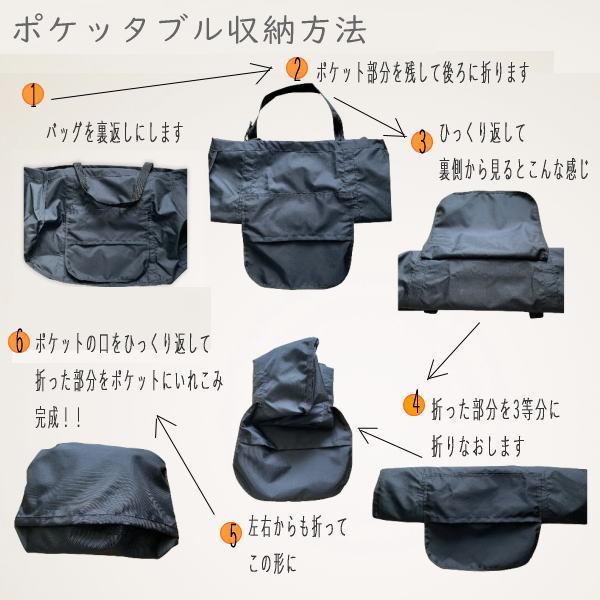 ポケッタブル収納方法

1 バッグを裏返しにします

2 ポケット部分を残して後ろに折ります

3 ひっくり返して 裏側から見るとこんな感じ

4 折った部分を3等分に 折りなおします

5 左右からも折って この形に

6 ポケットの口をひっくり返して 折った部分をポケットにいれこみ 完成！！