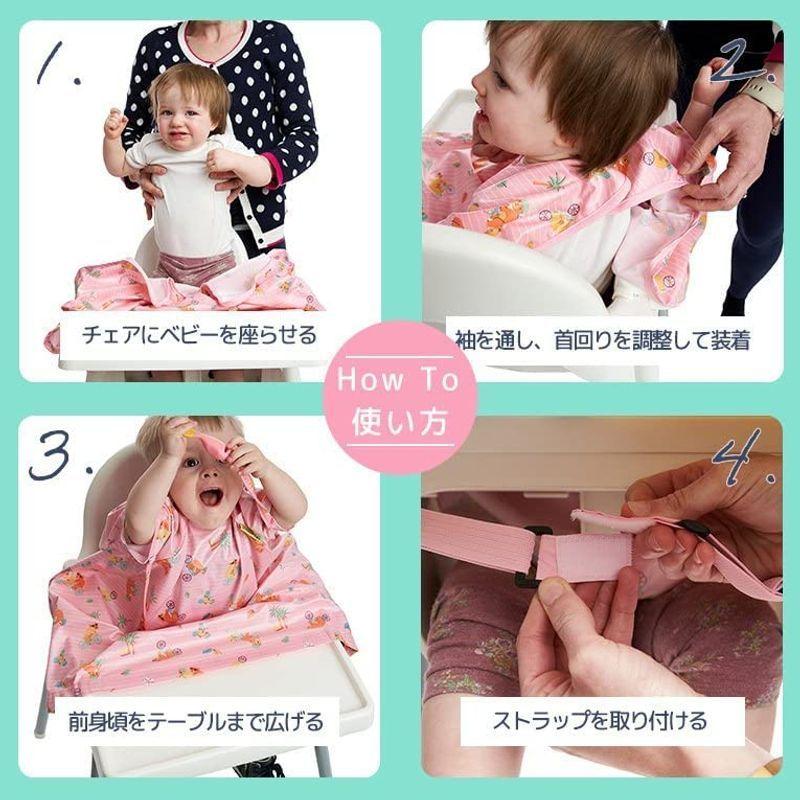 1.

チェアにベビーを座らせる

2.

袖を通し、首回りを調整して装着

How To
使い方

3.

前身頃をテーブルまで広げる

4.

ストラップを取り付ける