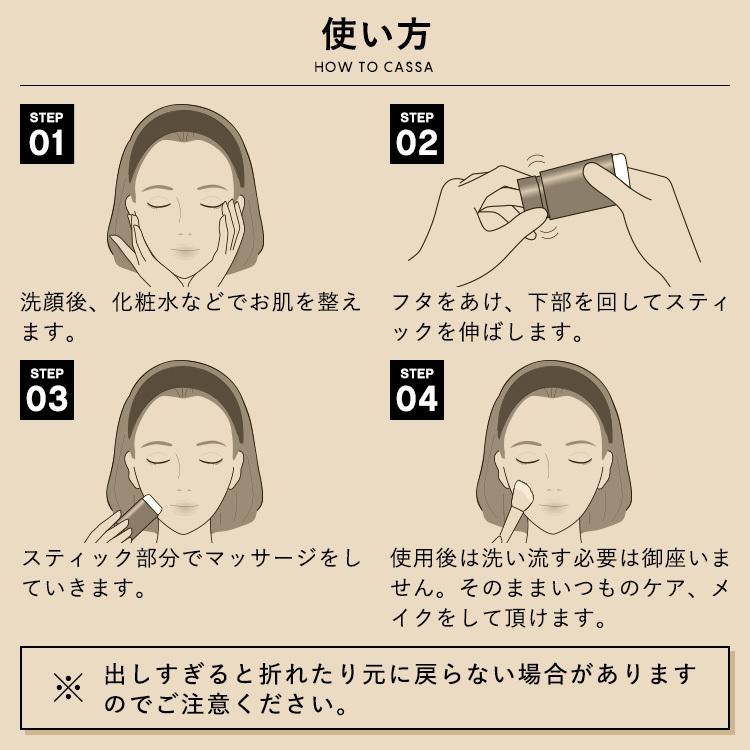 使い方
HOW TO CASSA

STEP 01
洗顔後、化粧水などでお肌を整えます。

STEP 02
フタをあけ、下部を回してスティックを伸ばします。

STEP 03
スティック部分でマッサージをしていきます。

STEP 04
使用後は洗い流す必要は御座いません。そのままいつものケア、メイクをして頂けます。

※ 出しすぎると折れたり元に戻らない場合がありますのでご注意ください。