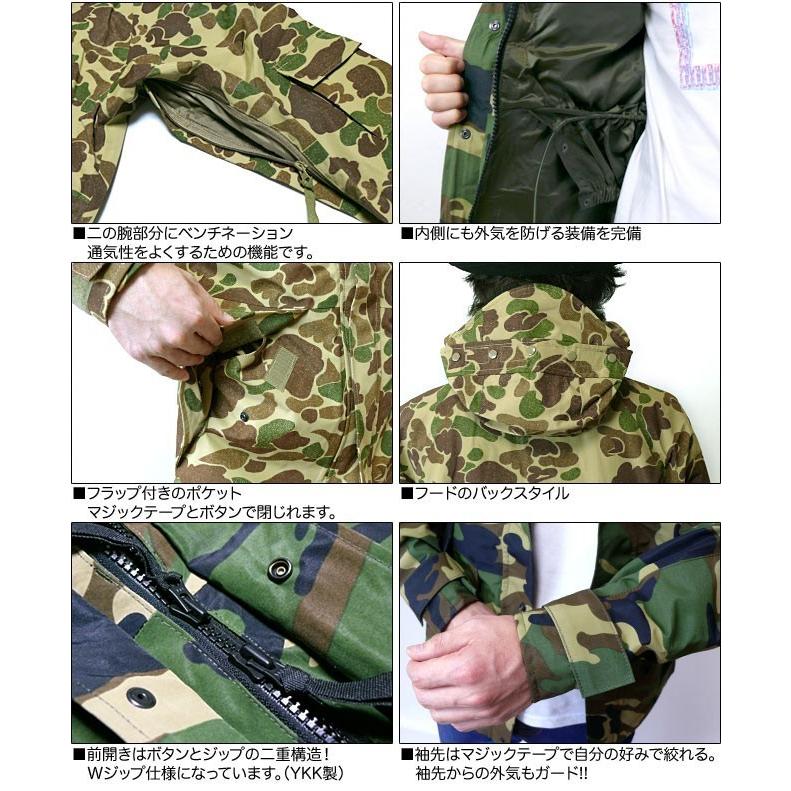 ■二の腕部分にベンチネーション
通気性をよくするための機能です。

■内側にも外気を防げる装備を完備

■フラップ付きのポケット
マジックテープとボタンで閉じれます。

■フードのバックスタイル

■前開きはボタンとジップの二重構造！
Wジップ仕様になっています。(YKK製)

■袖先はマジックテープで自分の好みで絞れる。
袖先からの外気もガード!!