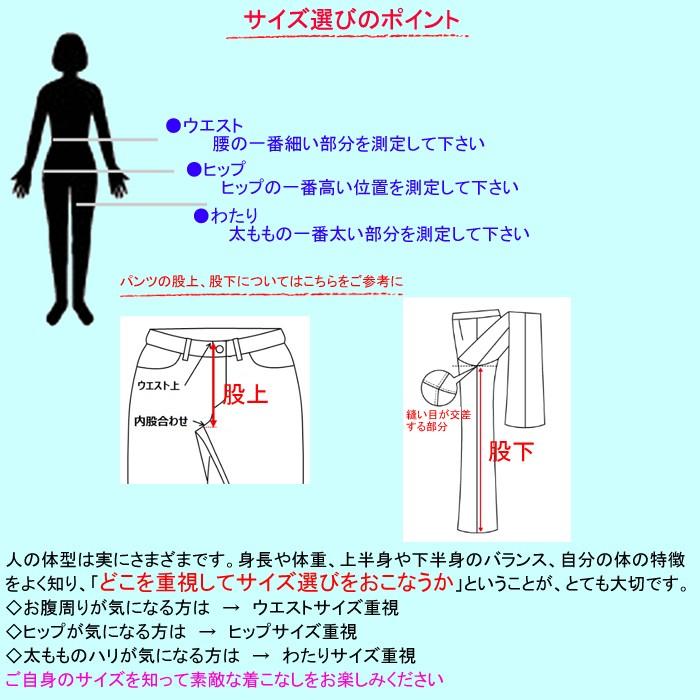 サイズ選びのポイント

●ウエスト
腰の一番細い部分を測定して下さい

●ヒップ
ヒップの一番高い位置を測定して下さい

●わたり
太ももの一番太い部分を測定して下さい

パンツの股上、股下についてはこちらをご参考に

ウエスト上
股上
内股合わせ

縫い目が交差する部分
股下

人の体型は実にさまざまです。身長や体重、上半身や下半身のバランス、自分の体の特徴をよく知り、「どこを重視してサイズ選びをおこなうか」ということが、とても大切です。
◇お腹周りが気になる方は → ウエストサイズ重視
◇ヒップが気になる方は → ヒップサイズ重視
◇太もものハリが気になる方は → わたりサイズ重視
ご自身のサイズを知って素敵な着こなしをお楽しみください